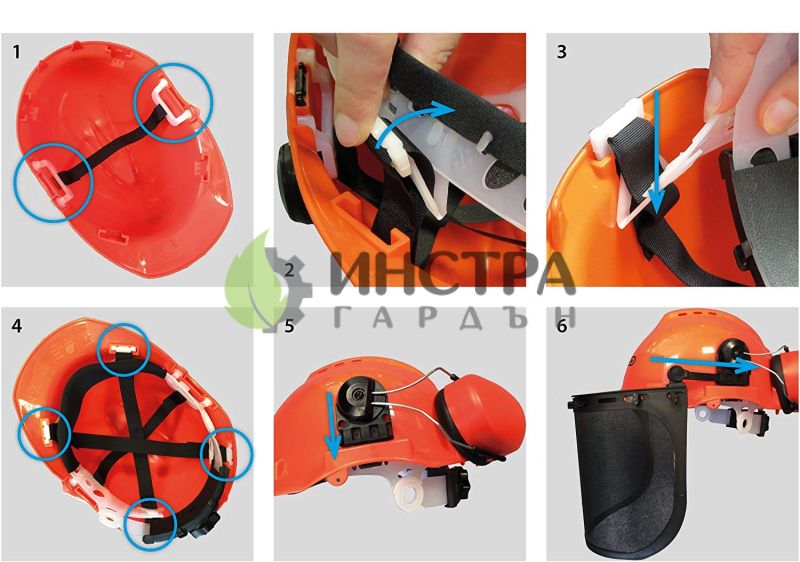 1

2

3

ИНСТРА
ГАРДЪН

4

5

6